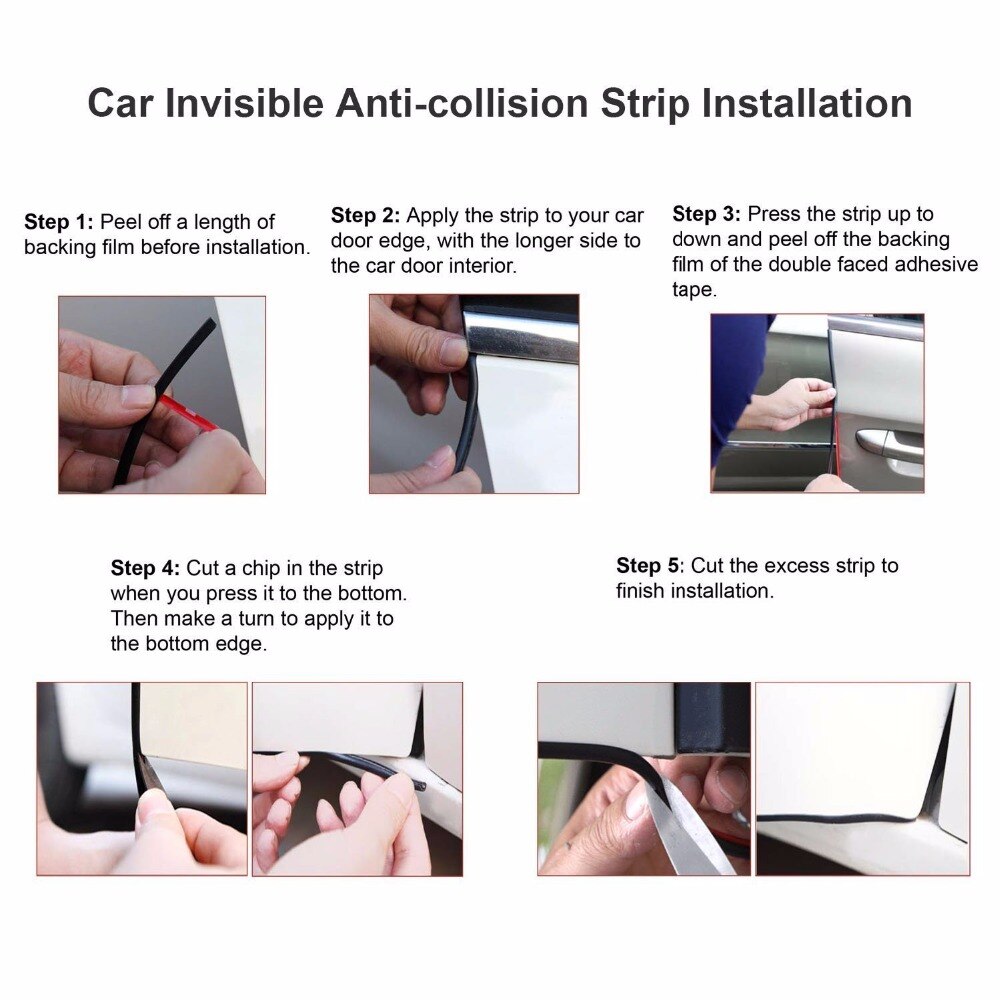 Car Invisible Anti-collision Strip Installation

Step 1: Peel off a length of backing film before installation.

Step 2: Apply the strip to your car door edge, with the longer side to the car door interior.

Step 3: Press the strip up to down and peel off the backing film of the double faced adhesive tape.

Step 4: Cut a chip in the strip when you press it to the bottom. Then make a turn to apply it to the bottom edge.

Step 5: Cut the excess strip to finish installation.